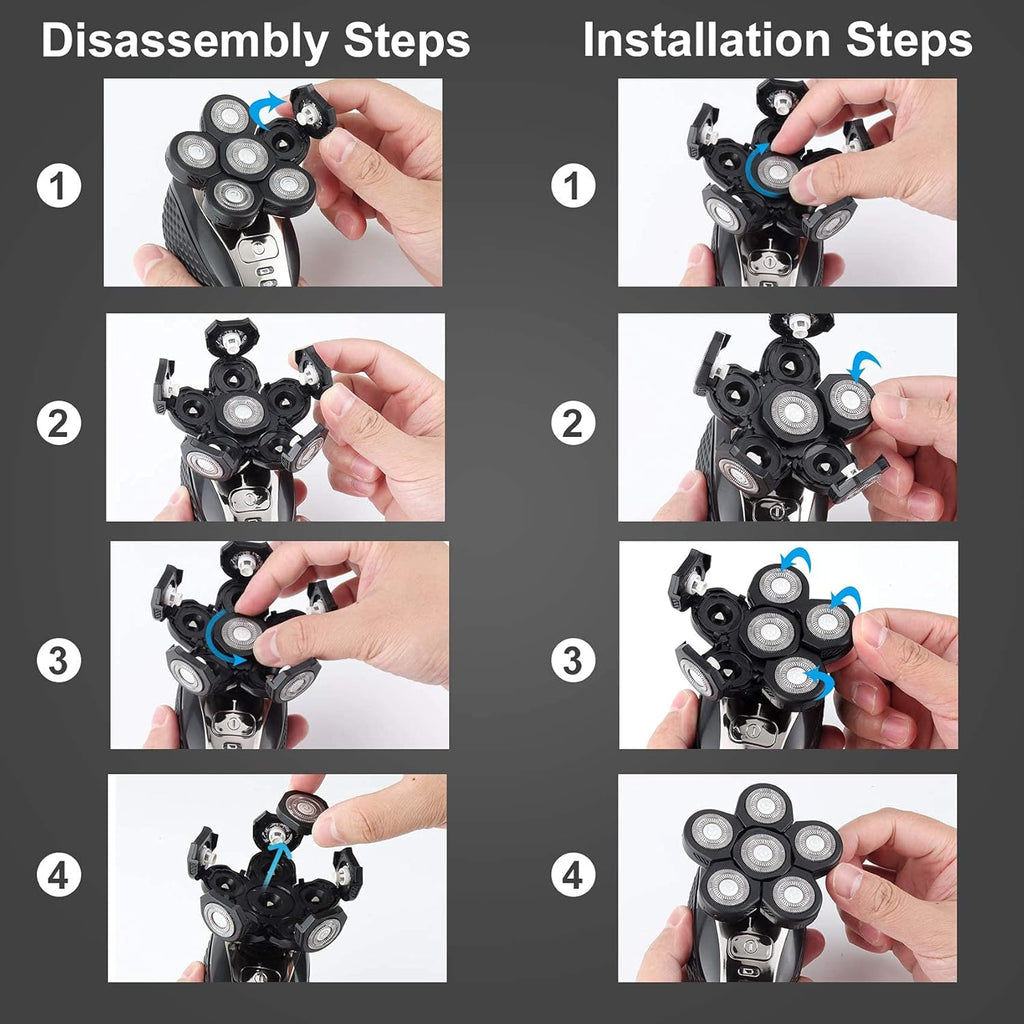 Disassembly Steps

1

2

3

4

Installation Steps

1

2

3

4